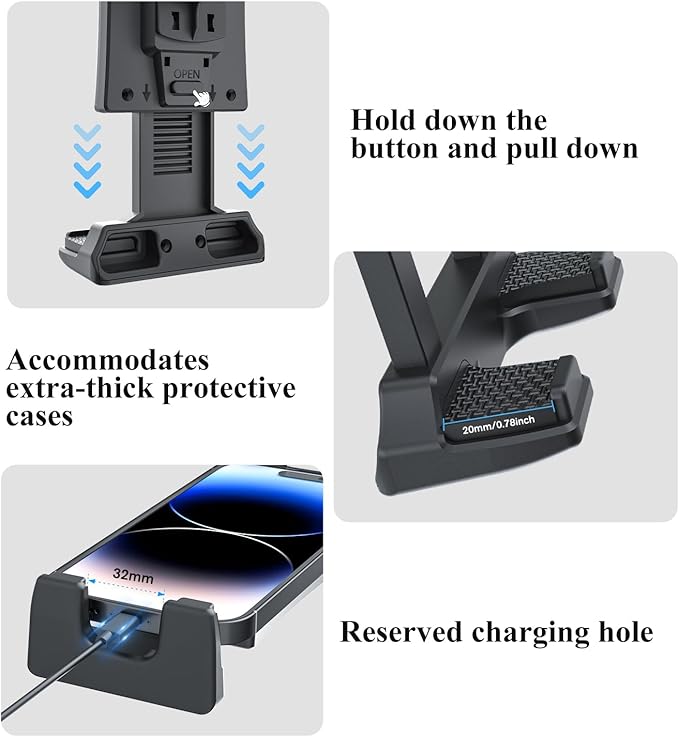 OPEN

Hold down the button and pull down

Accommodates extra-thick protective cases

20mm/0.78inch

32mm

Reserved charging hole