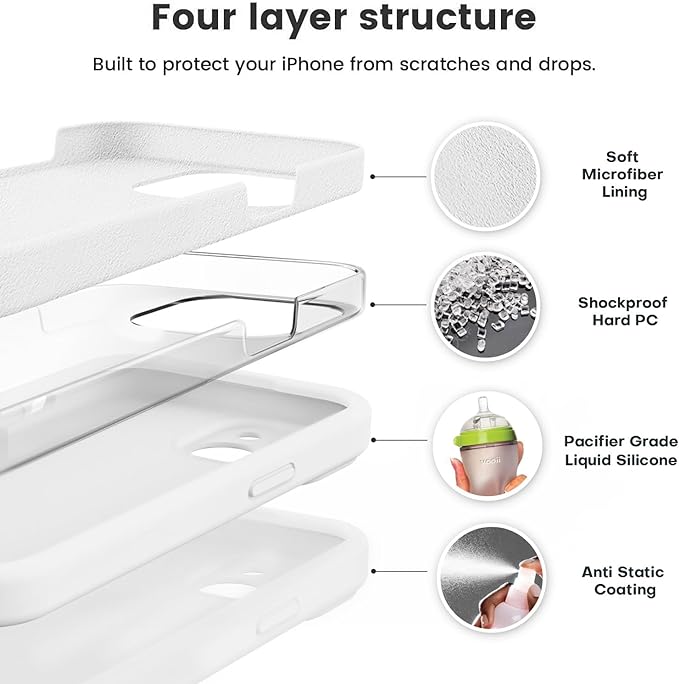 Four layer structure

Built to protect your iPhone from scratches and drops.

Soft Microfiber Lining

Shockproof Hard PC

Pacifier Grade Liquid Silicone

Anti Static Coating