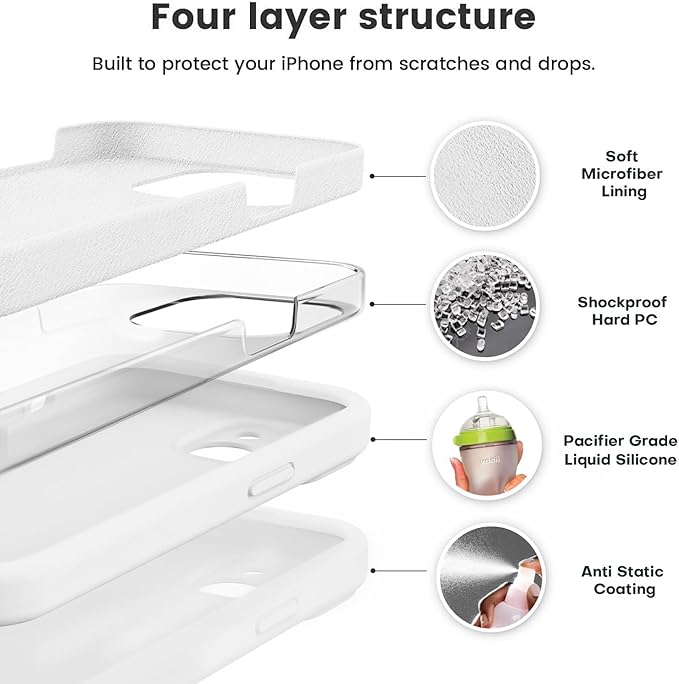 Four layer structure

Built to protect your iPhone from scratches and drops.

Soft Microfiber Lining

Shockproof Hard PC

Pacifier Grade Liquid Silicone

Anti Static Coating