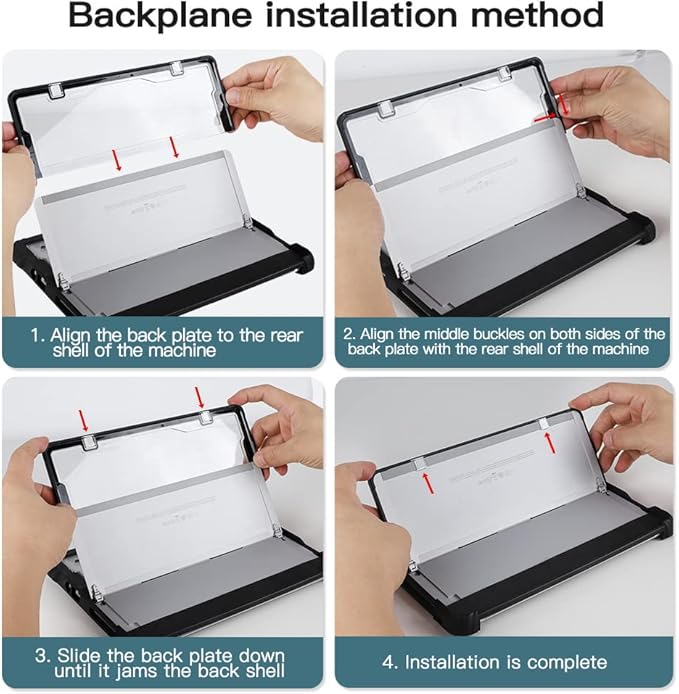 Backplane installation method

1. Align the back plate to the rear shell of the machine

2. Align the middle buckles on both sides of the back plate with the rear shell of the machine

3. Slide the back plate down until it jams the back shell

4. Installation is complete