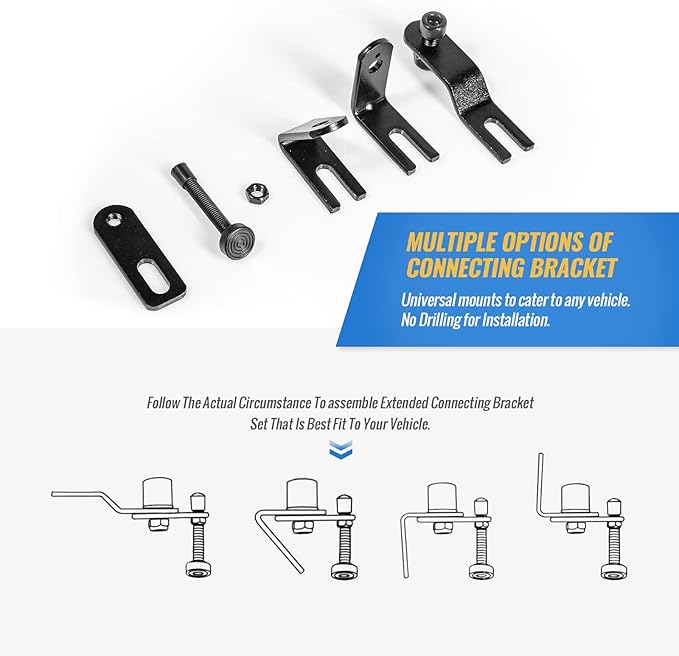 MULTIPLE OPTIONS OF CONNECTING BRACKET

Universal mounts to cater to any vehicle.
No Drilling for Installation.

Follow The Actual Circumstance To assemble Extended Connecting Bracket Set That Is Best Fit To Your Vehicle.