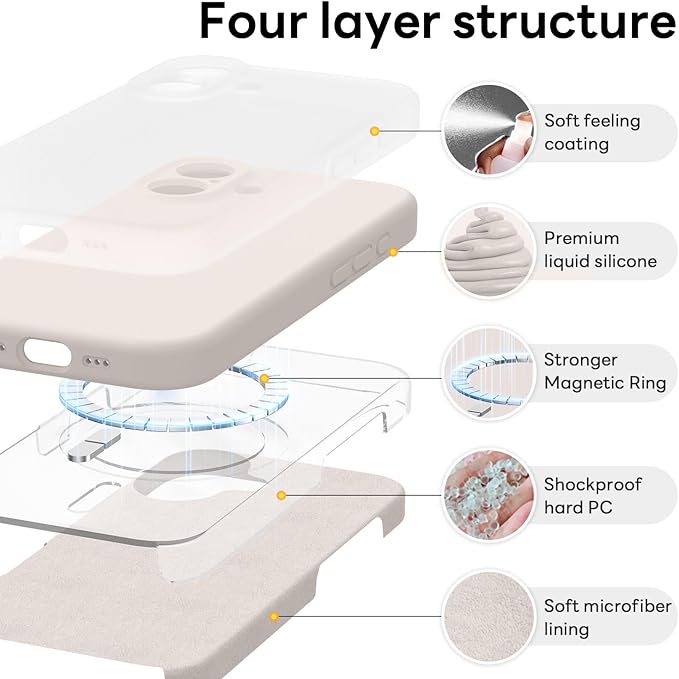 Four layer structure

Soft feeling coating

Premium liquid silicone

Stronger Magnetic Ring

Shockproof hard PC

Soft microfiber lining