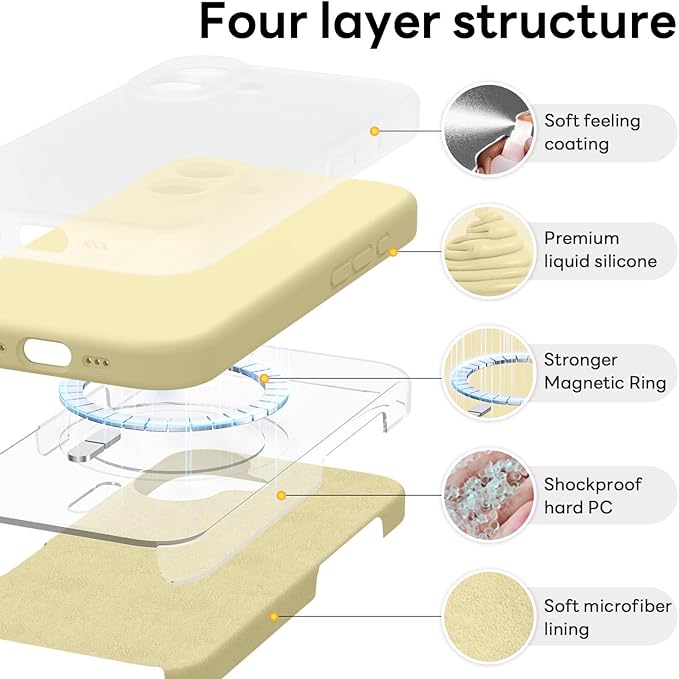 Four layer structure

Soft feeling coating

Premium liquid silicone

Stronger Magnetic Ring

Shockproof hard PC

Soft microfiber lining