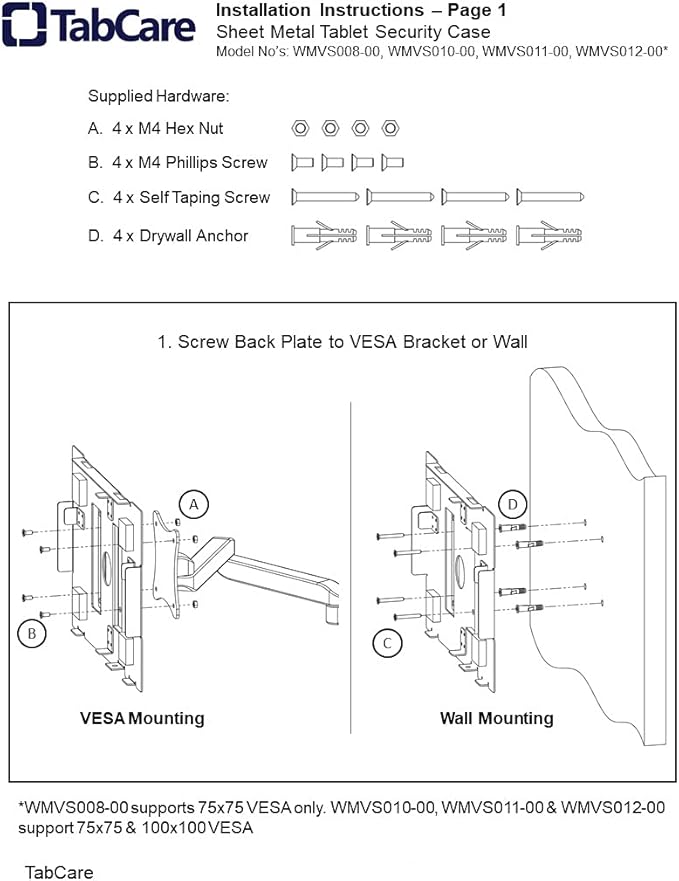 TabCare

Installation Instructions – Page 1
Sheet Metal Tablet Security Case
Model No's: WMVS008-00, WMVS010-00, WMVS011-00, WMVS012-00*

Supplied Hardware:
A. 4 x M4 Hex Nut
B. 4 x M4 Phillips Screw
C. 4 x Self Taping Screw
D. 4 x Drywall Anchor

1. Screw Back Plate to VESA Bracket or Wall

A
B
VESA Mounting

D
C
Wall Mounting

*WMVS008-00 supports 75x75 VESA only. WMVS010-00, WMVS011-00 & WMVS012-00 support 75x75 & 100x100 VESA

TabCare