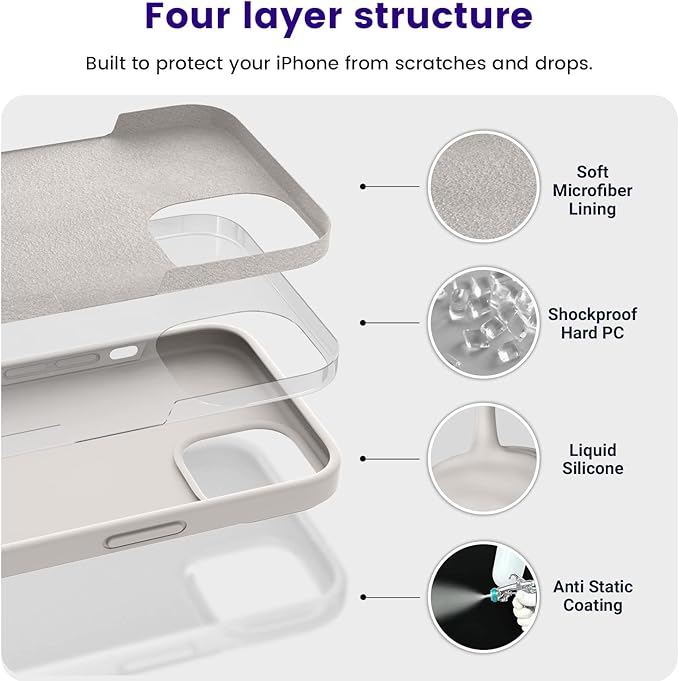 Four layer structure

Built to protect your iPhone from scratches and drops.

Soft Microfiber Lining

Shockproof Hard PC

Liquid Silicone

Anti Static Coating