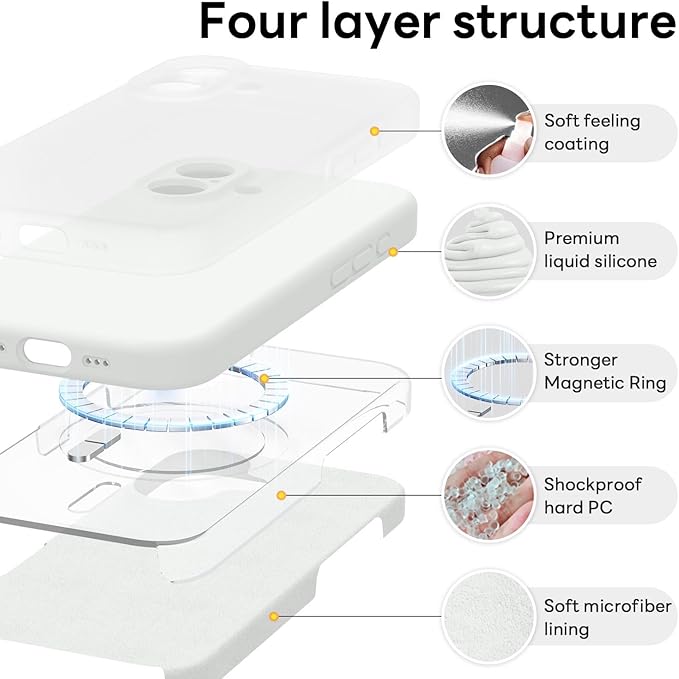 Four layer structure

Soft feeling coating

Premium liquid silicone

Stronger Magnetic Ring

Shockproof hard PC

Soft microfiber lining