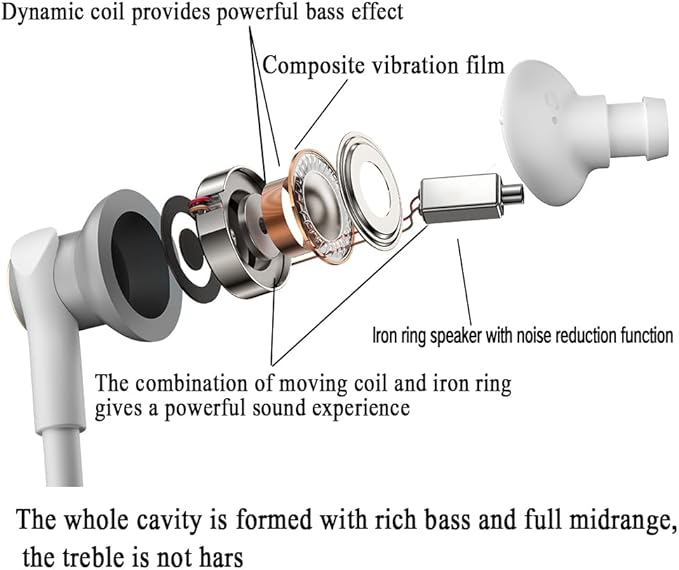 Dynamic coil provides powerful bass effect

Composite vibration film

Iron ring speaker with noise reduction function

The combination of moving coil and iron ring gives a powerful sound experience

The whole cavity is formed with rich bass and full midrange, the treble is not hars