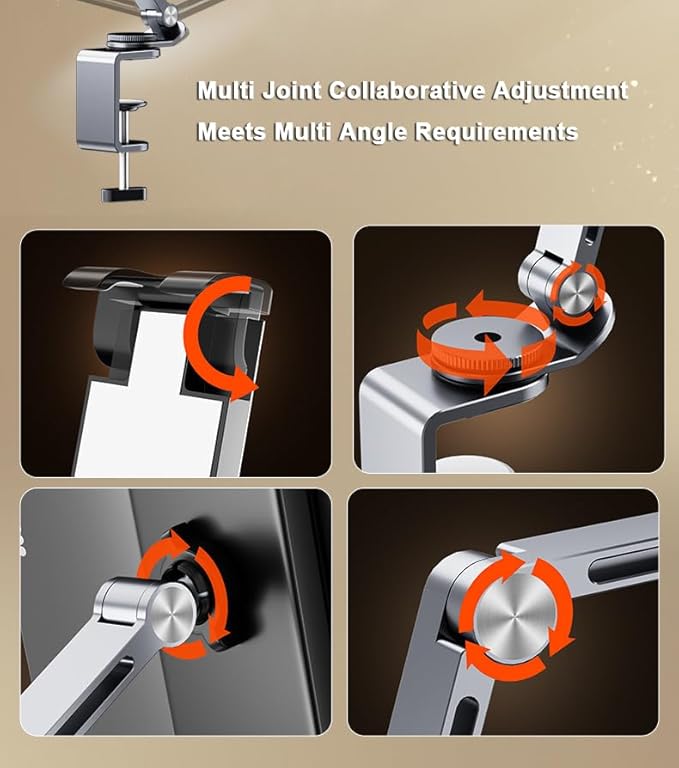 Multi Joint Collaborative Adjustment
Meets Multi Angle Requirements