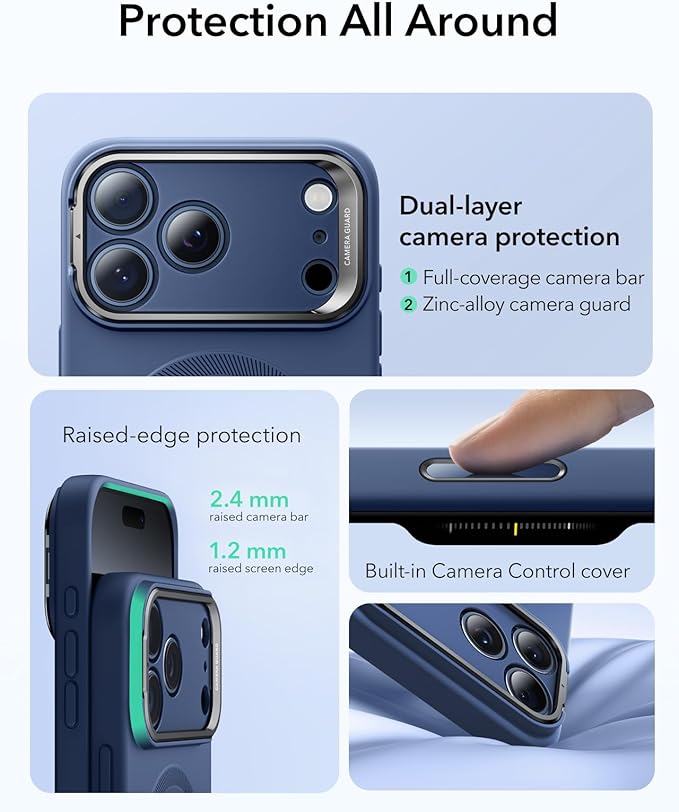 Protection All Around

CAMERA GUARD

Dual-layer camera protection

1 Full-coverage camera bar
2 Zinc-alloy camera guard

Raised-edge protection

2.4 mm
raised camera bar

1.2 mm
raised screen edge

CAMERA GUARD

Built-in Camera Control cover