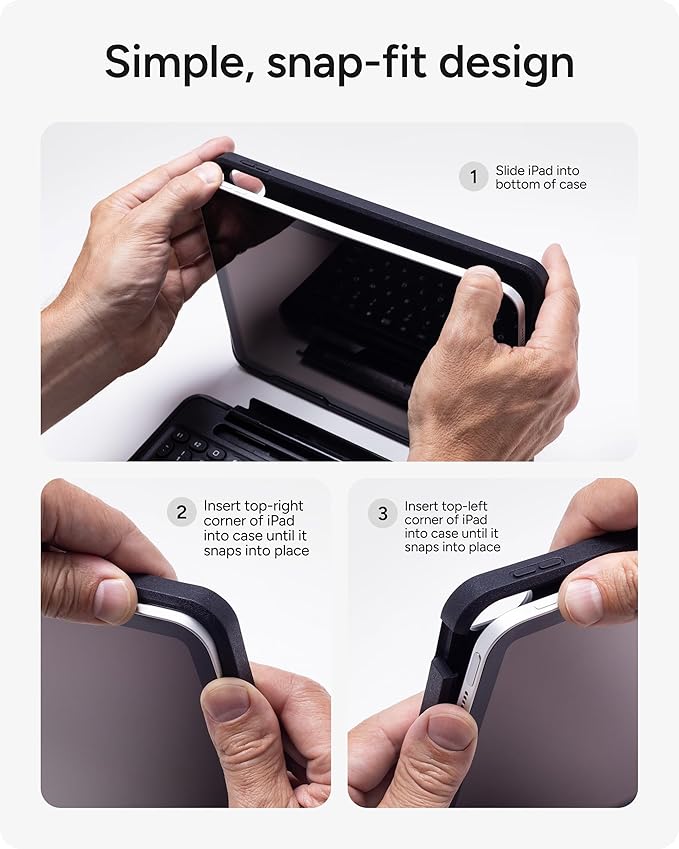 Simple, snap-fit design

1 Slide iPad into bottom of case

2 Insert top-right corner of iPad into case until it snaps into place

3 Insert top-left corner of iPad into case until it snaps into place