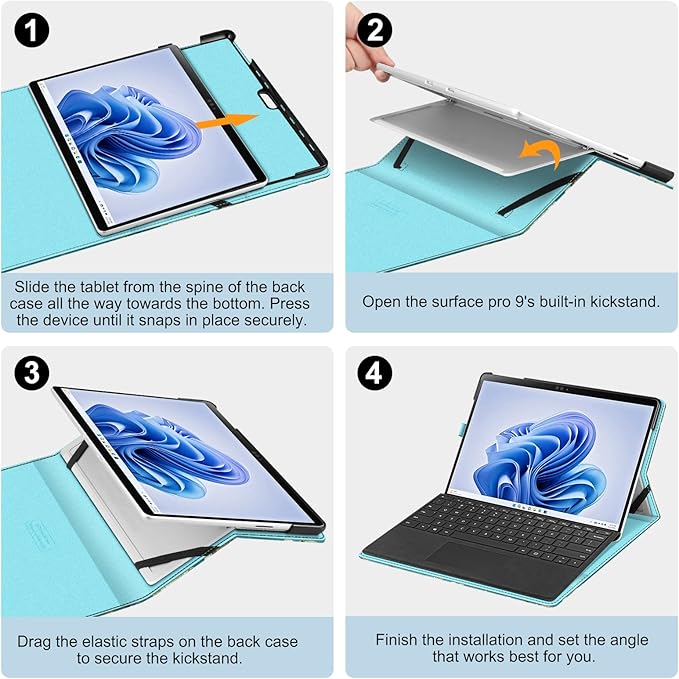 1

Slide the tablet from the spine of the back case all the way towards the bottom. Press the device until it snaps in place securely.

2

Open the surface pro 9's built-in kickstand.

3

Drag the elastic straps on the back case to secure the kickstand.

4

Finish the installation and set the angle that works best for you.