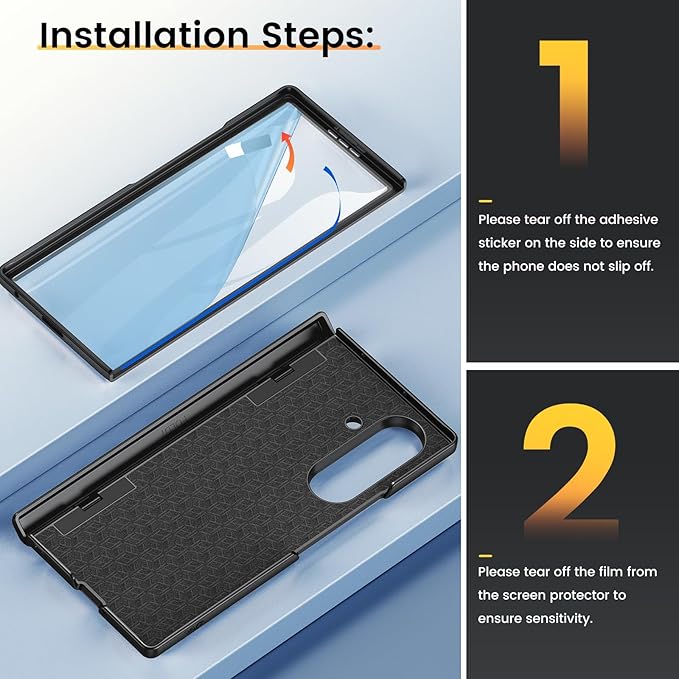 Installation Steps:

1

Please tear off the adhesive sticker on the side to ensure the phone does not slip off.

2

Please tear off the film from the screen protector to ensure sensitivity.