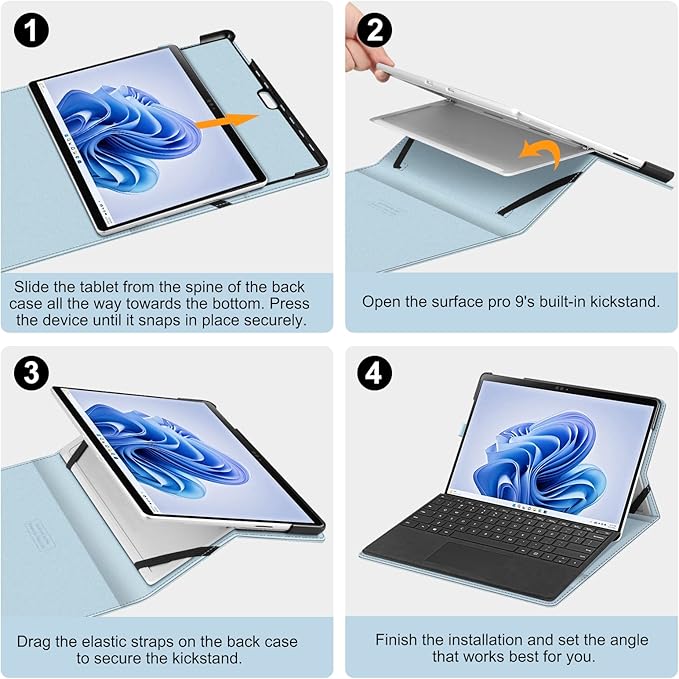 1

Slide the tablet from the spine of the back case all the way towards the bottom. Press the device until it snaps in place securely.

2

Open the surface pro 9's built-in kickstand.

3

Drag the elastic straps on the back case to secure the kickstand.

4

Finish the installation and set the angle that works best for you.