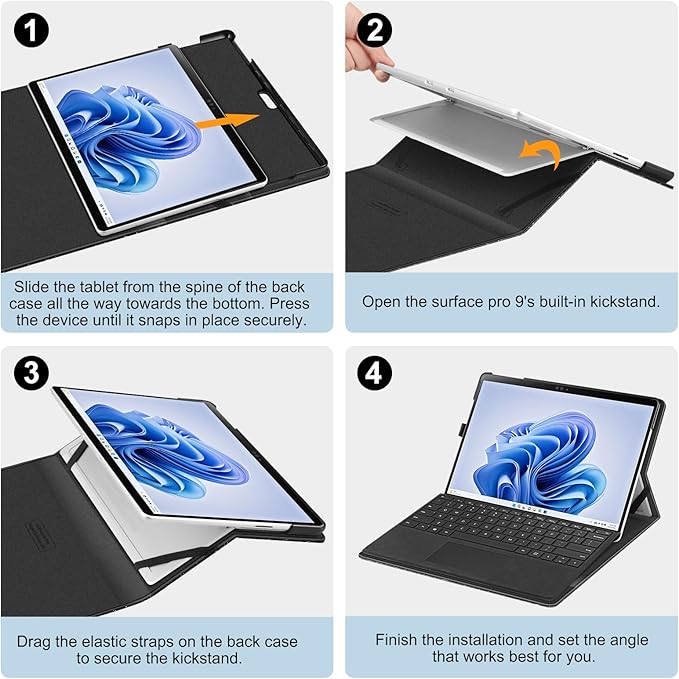 1

Slide the tablet from the spine of the back case all the way towards the bottom. Press the device until it snaps in place securely.

2

Open the surface pro 9's built-in kickstand.

3

Drag the elastic straps on the back case to secure the kickstand.

4

Finish the installation and set the angle that works best for you.