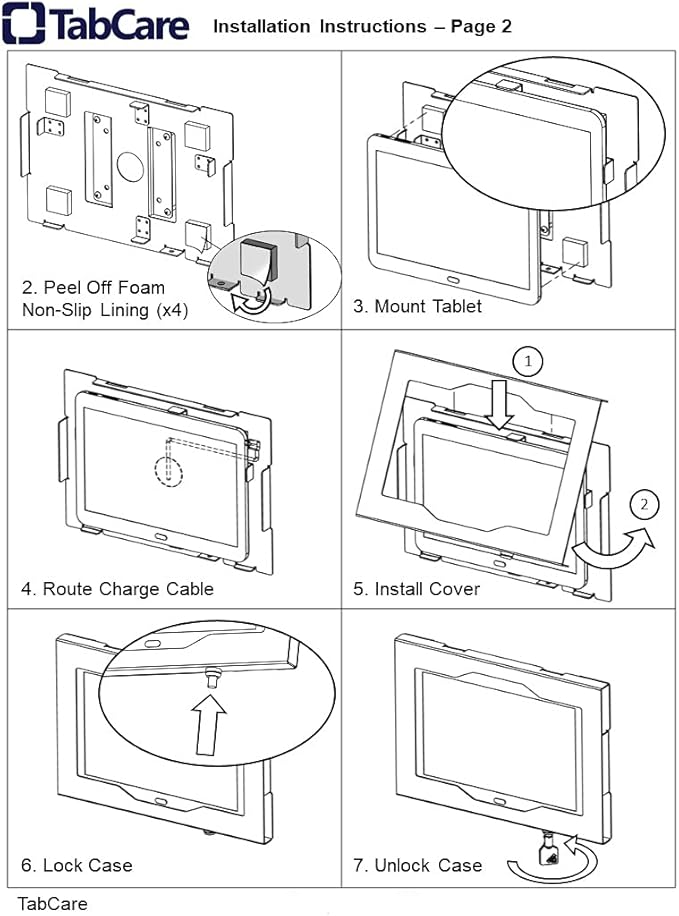 TabCare Installation Instructions – Page 2

2. Peel Off Foam Non-Slip Lining (x4)

3. Mount Tablet

4. Route Charge Cable

1

2

5. Install Cover

6. Lock Case

7. Unlock Case

TabCare